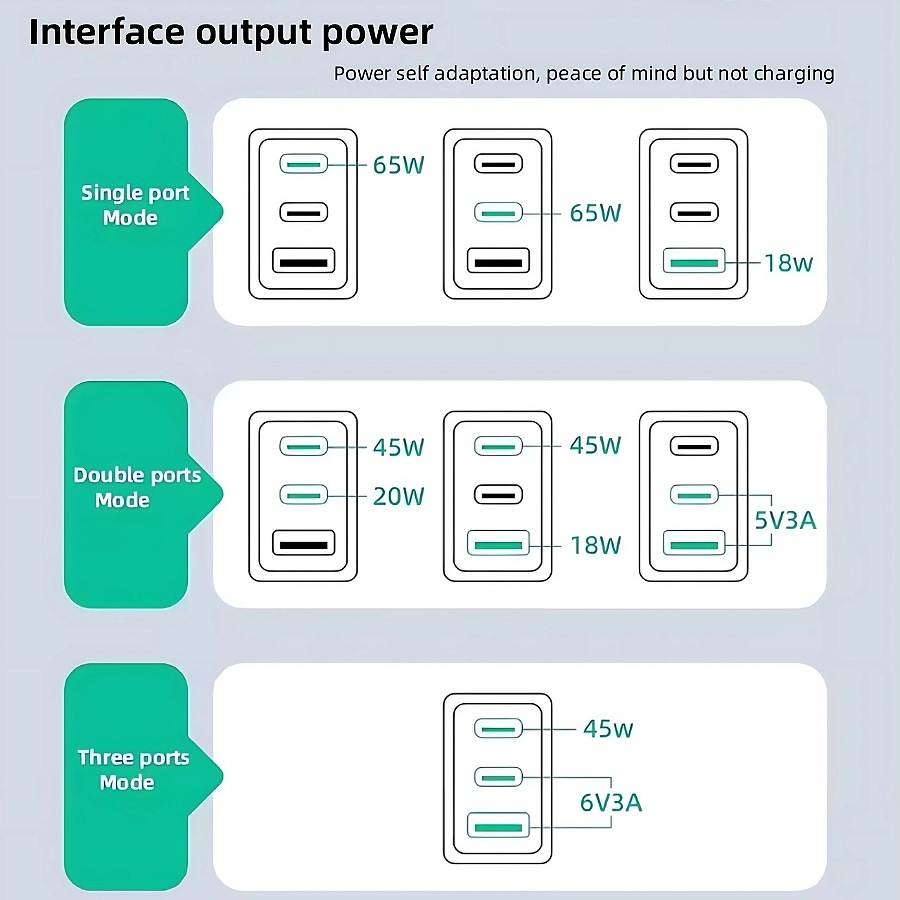 Interface output power

Power self adaptation, peace of mind but not charging

Single port Mode

65W

65W

18w

Double ports Mode

45W

20W

45W

18W

5V3A

Three ports Mode

45w

6V3A